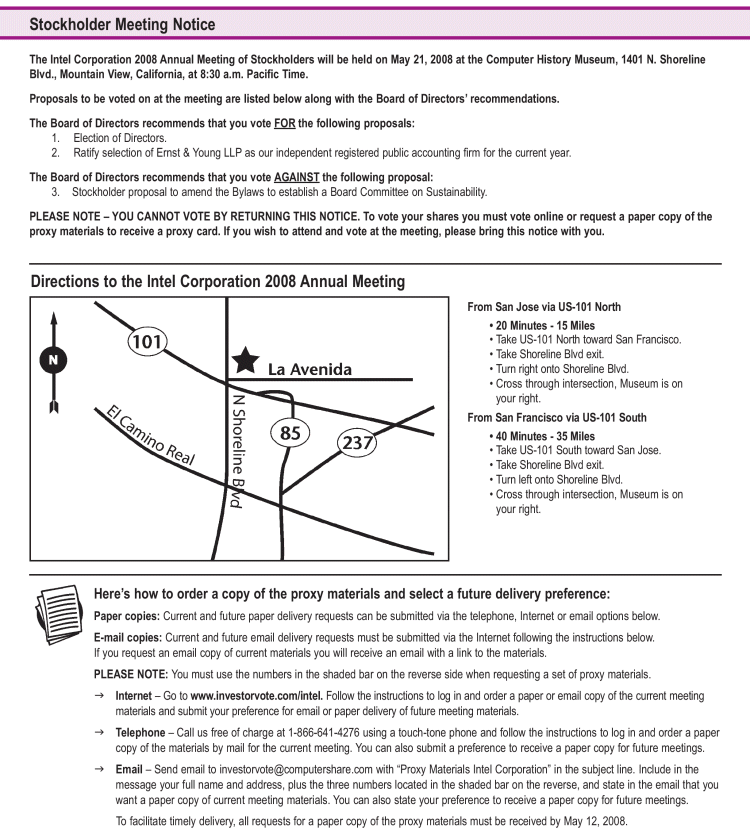 Stockholder Meeting Notice

The Intel Corporation 2008 Annual Meeting of Stockholders will be held on May 21, 2008 at the Computer History Museum, 1401 N. Shoreline Blvd., Mountain View, California, at 8:30 a.m. Pacific Time.

Proposals to be voted on at the meeting are listed below along with the Board of Directors' recommendations.

The Board of Directors recommends that you vote FOR the following proposals:
1. Election of Directors.
2. Ratify selection of Ernst & Young LLP as our independent registered public accounting firm for the current year.

The Board of Directors recommends that you vote AGAINST the following proposal:
3. Stockholder proposal to amend the Bylaws to establish a Board Committee on Sustainability.

PLEASE NOTE – YOU CANNOT VOTE BY RETURNING THIS NOTICE. To vote your shares you must vote online or request a paper copy of the proxy materials to receive a proxy card. If you wish to attend and vote at the meeting, please bring this notice with you.

Directions to the Intel Corporation 2008 Annual Meeting

N
101
La Avenida
El Camino Real
N Shoreline Blvd
85
237

From San Jose via US-101 North
• 20 Minutes - 15 Miles
• Take US-101 North toward San Francisco.
• Take Shoreline Blvd exit.
• Turn right onto Shoreline Blvd.
• Cross through intersection, Museum is on your right.

From San Francisco via US-101 South
• 40 Minutes - 35 Miles
• Take US-101 South toward San Jose.
• Take Shoreline Blvd exit.
• Turn left onto Shoreline Blvd.
• Cross through intersection, Museum is on your right.

Here's how to order a copy of the proxy materials and select a future delivery preference:

Paper copies: Current and future paper delivery requests can be submitted via the telephone, Internet or email options below.

E-mail copies: Current and future email delivery requests must be submitted via the Internet following the instructions below. If you request an email copy of current materials you will receive an email with a link to the materials.

PLEASE NOTE: You must use the numbers in the shaded bar on the reverse side when requesting a set of proxy materials.

→ Internet – Go to www.investorvote.com/intel. Follow the instructions to log in and order a paper or email copy of the current meeting materials and submit your preference for email or paper delivery of future meeting materials.

→ Telephone – Call us free of charge at 1-866-641-4276 using a touch-tone phone and follow the instructions to log in and order a paper copy of the materials by mail for the current meeting. You can also submit a preference to receive a paper copy for future meetings.

→ Email – Send email to investorvote@computershare.com with "Proxy Materials Intel Corporation" in the subject line. Include in the message your full name and address, plus the three numbers located in the shaded bar on the reverse, and state in the email that you want a paper copy of current meeting materials. You can also state your preference to receive a paper copy for future meetings.

To facilitate timely delivery, all requests for a paper copy of the proxy materials must be received by May 12, 2008.